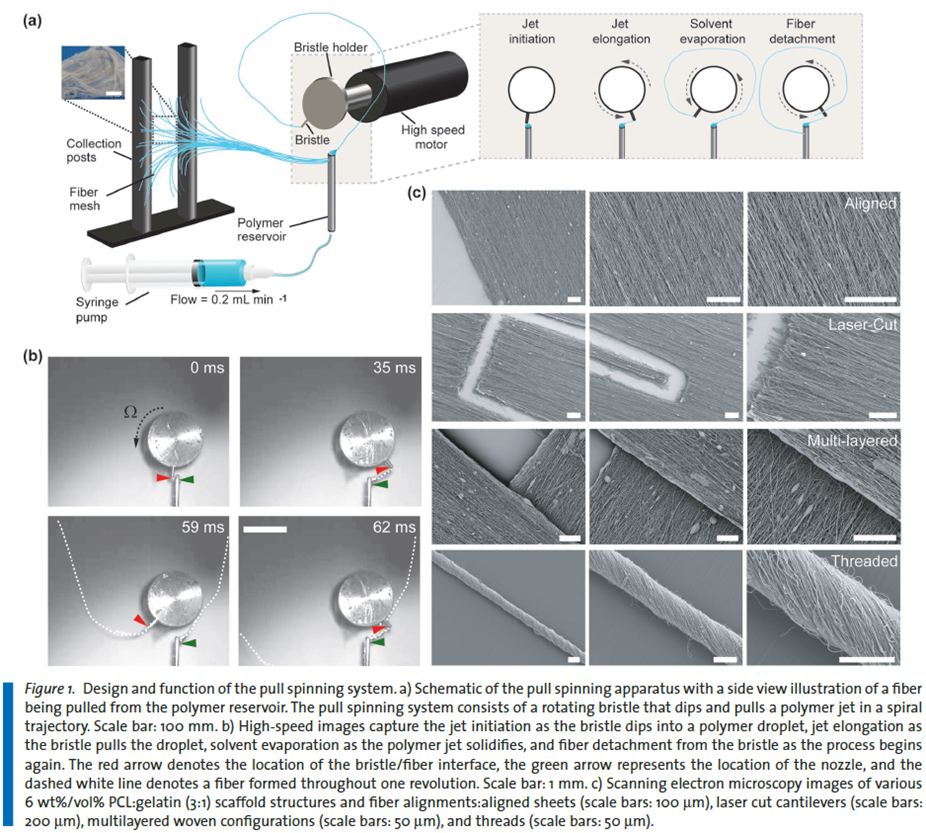 (a)

Collection posts

Fiber mesh

Bristle holder

Bristle

High speed motor

Polymer reservoir

Syringe pump

Flow = 0.2 mL min $^{-1}$

Jet initiation

Jet elongation

Solvent evaporation

Fiber detachment

(b)

0 ms

$\Omega$

35 ms

59 ms

62 ms

(c)

Aligned

Laser-Cut

Multi-layered

Threaded

Figure 1. Design and function of the pull spinning system. a) Schematic of the pull spinning apparatus with a side view illustration of a fiber being pulled from the polymer reservoir. The pull spinning system consists of a rotating bristle that dips and pulls a polymer jet in a spiral trajectory. Scale bar: 100 mm. b) High-speed images capture the jet initiation as the bristle dips into a polymer droplet, jet elongation as the bristle pulls the droplet, solvent evaporation as the polymer jet solidifies, and fiber detachment from the bristle as the process begins again. The red arrow denotes the location of the bristle/fiber interface, the green arrow represents the location of the nozzle, and the dashed white line denotes a fiber formed throughout one revolution. Scale bar: 1 mm. c) Scanning electron microscopy images of various 6 wt%/vol% PCL:gelatin (3:1) scaffold structures and fiber alignments:aligned sheets (scale bars: 100 µm), laser cut cantilevers (scale bars: 200 µm), multilayered woven configurations (scale bars: 50 µm), and threads (scale bars: 50 µm).