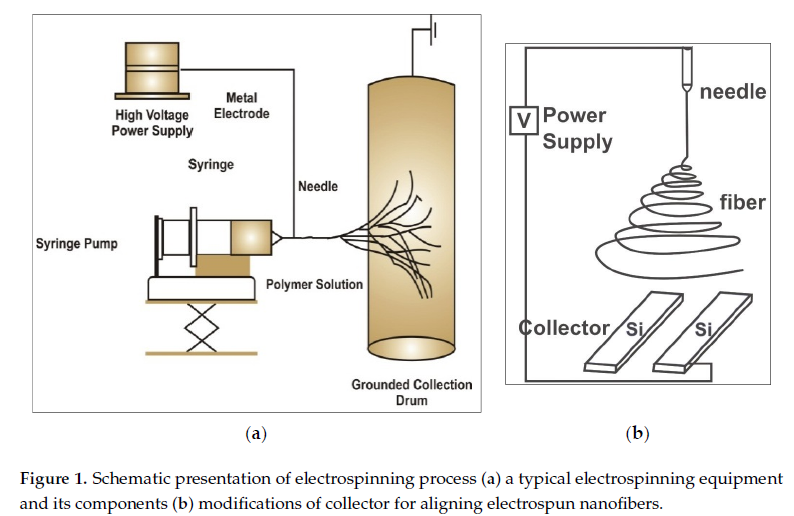 High Voltage Power Supply

Metal Electrode

Syringe

Needle

Syringe Pump

Polymer Solution

Grounded Collection Drum

(a)

V

Power Supply

needle

fiber

Collector

Si

Si

(b)

Figure 1. Schematic presentation of electrospinning process (a) a typical electrospinning equipment and its components (b) modifications of collector for aligning electrospun nanofibers.